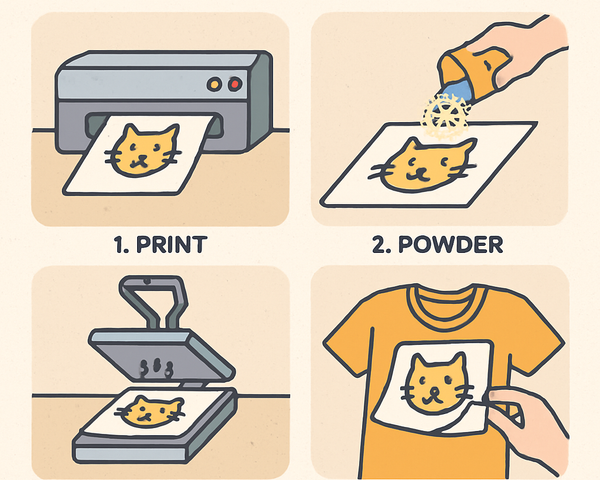 1. PRINT

2. POWDER