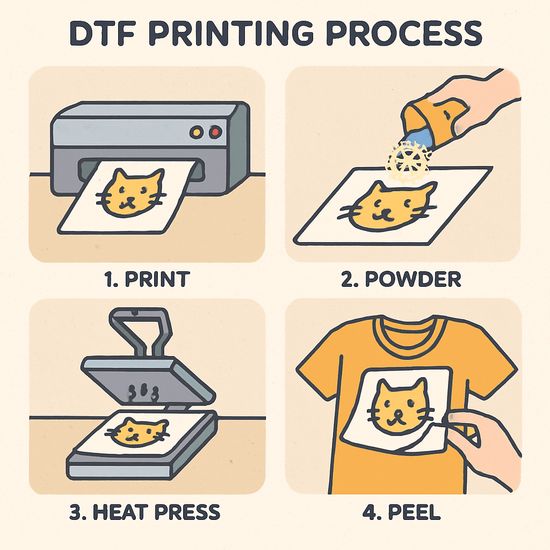 DTF PRINTING PROCESS

1. PRINT

2. POWDER

3. HEAT PRESS

4. PEEL