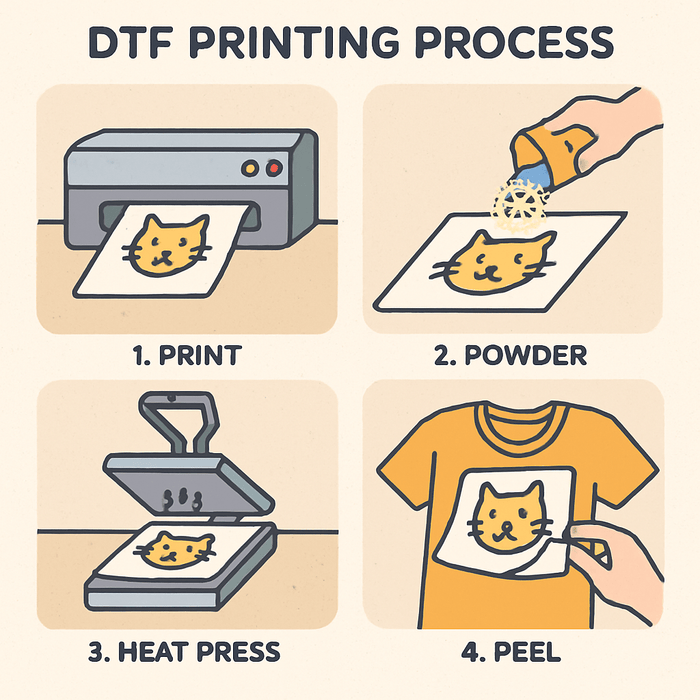 DTF PRINTING PROCESS

1. PRINT

2. POWDER

3. HEAT PRESS

4. PEEL