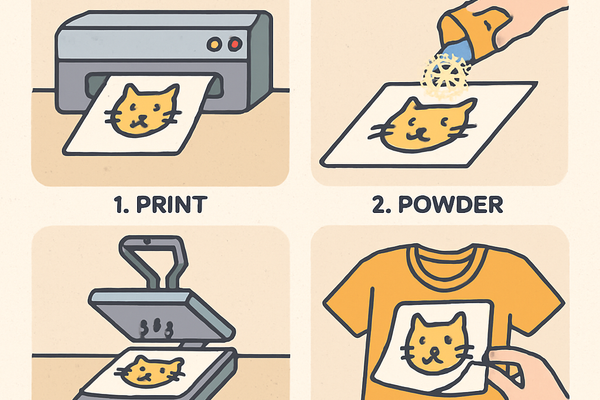 1. PRINT

2. POWDER